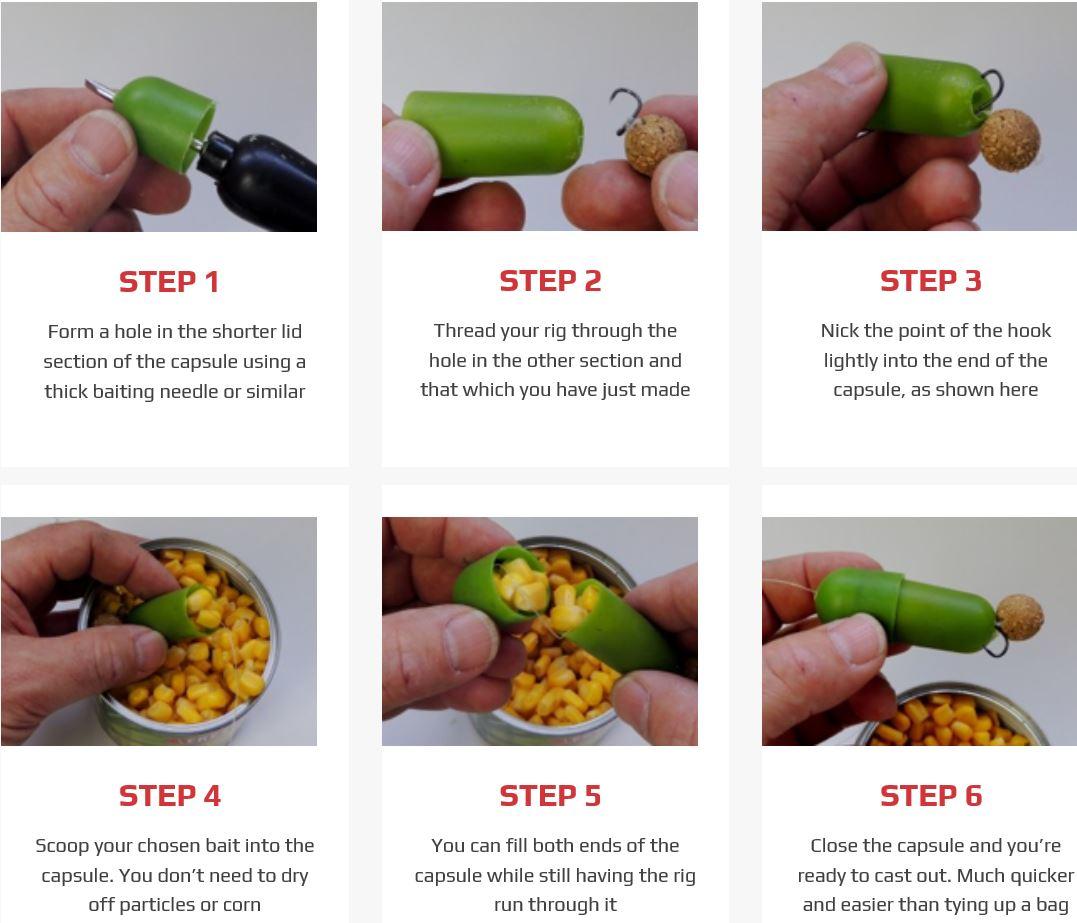 STEP 1

Form a hole in the shorter lid section of the capsule using a thick baiting needle or similar

STEP 2

Thread your rig through the hole in the other section and that which you have just made

STEP 3

Nick the point of the hook lightly into the end of the capsule, as shown here

STEP 4

Scoop your chosen bait into the capsule. You don't need to dry off particles or corn

STEP 5

You can fill both ends of the capsule while still having the rig run through it

STEP 6

Close the capsule and you're ready to cast out. Much quicker and easier than tying up a bag