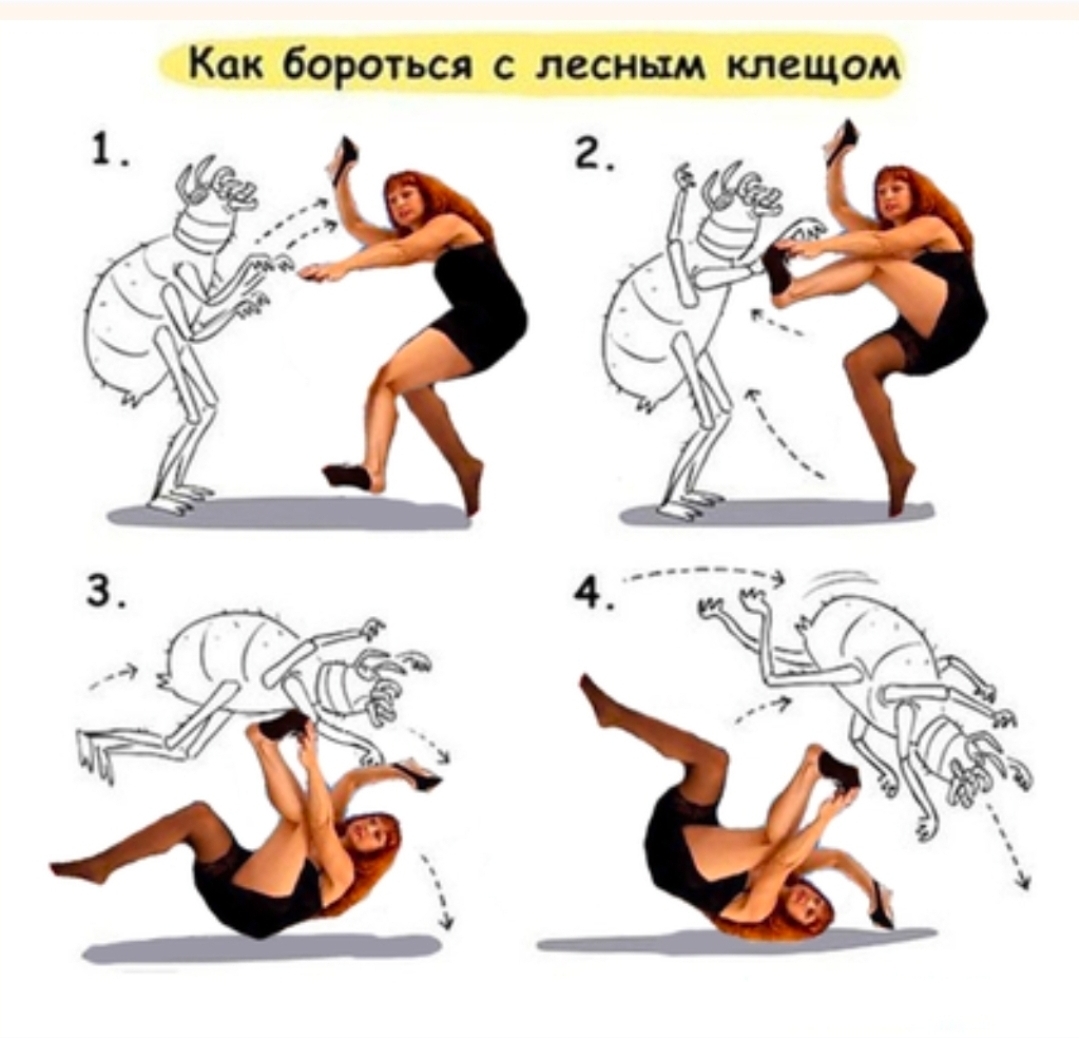 Как бороться с лесным клещом

1.

2.

3.

4.