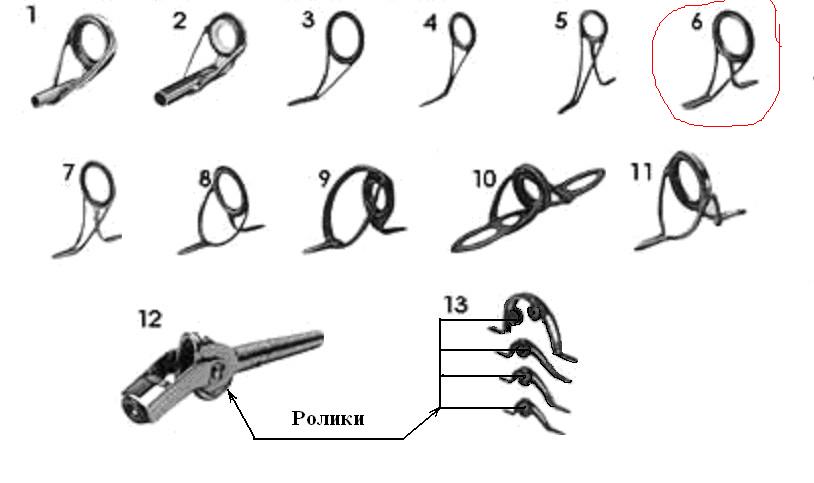 1 2 3 4 5 6

7 8 9 10 11

12 13

Ролики