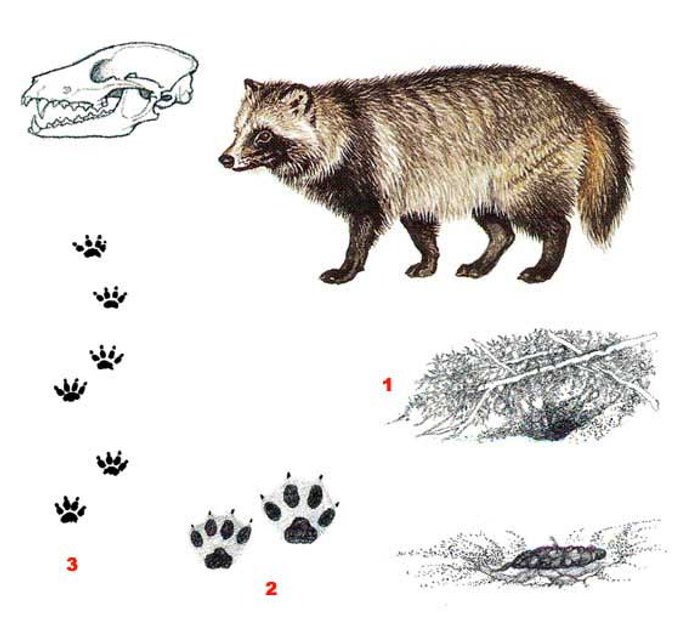 1

3

2