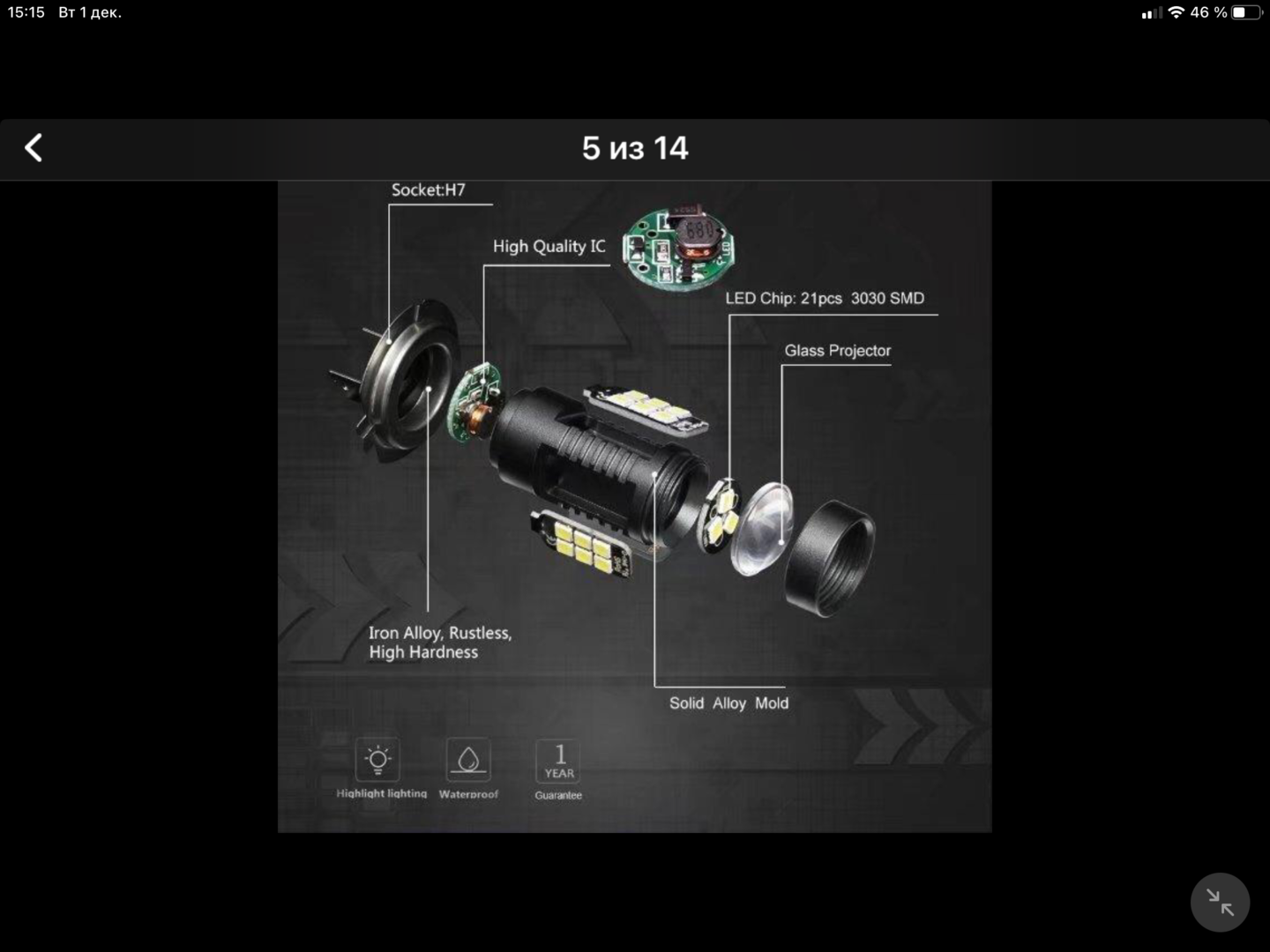 15:15 Вт 1 дек.

46 %

5 из 14

Socket:H7

High Quality IC

680

LED Chip: 21pcs 3030 SMD

Glass Projector

Iron Alloy, Rustless, High Hardness

Solid Alloy Mold

Highlight lighting

Waterproof

1 YEAR

Guarantee