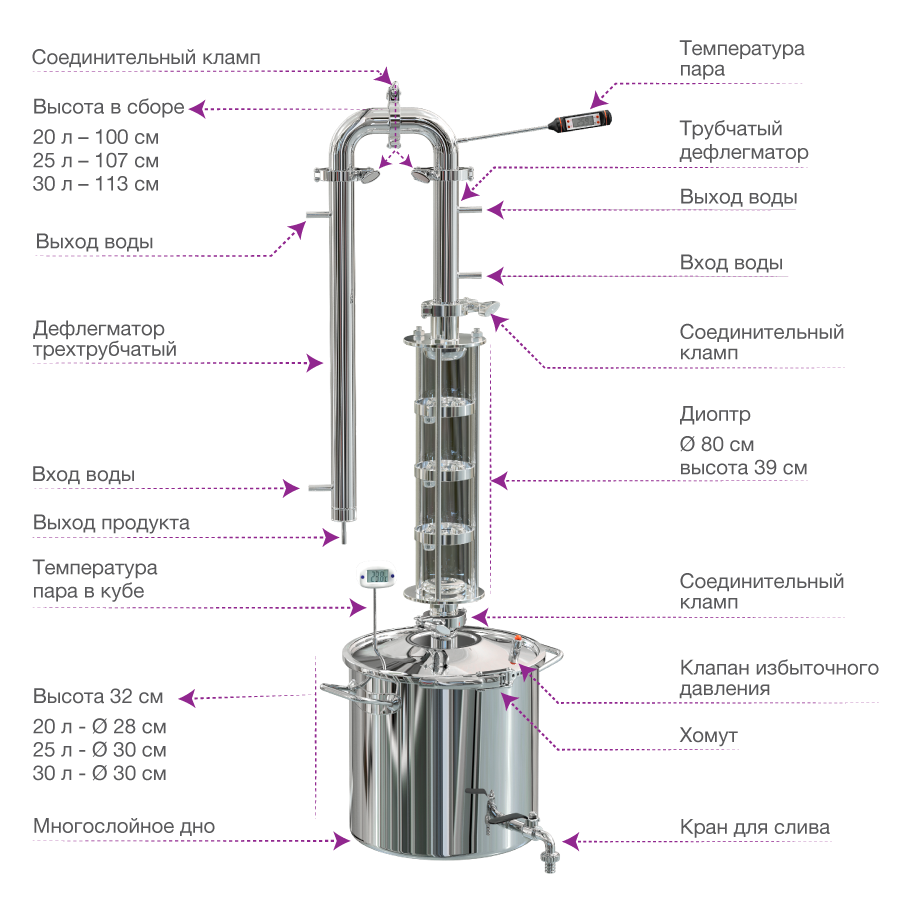 Соединительный кламп

Высота в сборе
20 л – 100 см
25 л – 107 см
30 л – 113 см

Выход воды

Дефлегматор трехтрубчатый

Вход воды

Выход продукта

Температура пара в кубе

Высота 32 см
20 л - Ø 28 см
25 л - Ø 30 см
30 л - Ø 30 см

Многослойное дно

Температура пара

Трубчатый дефлегматор

Выход воды

Вход воды

Соединительный кламп

Диоптр
Ø 80 см
высота 39 см

Соединительный кламп

Клапан избыточного давления

Хомут

Кран для слива