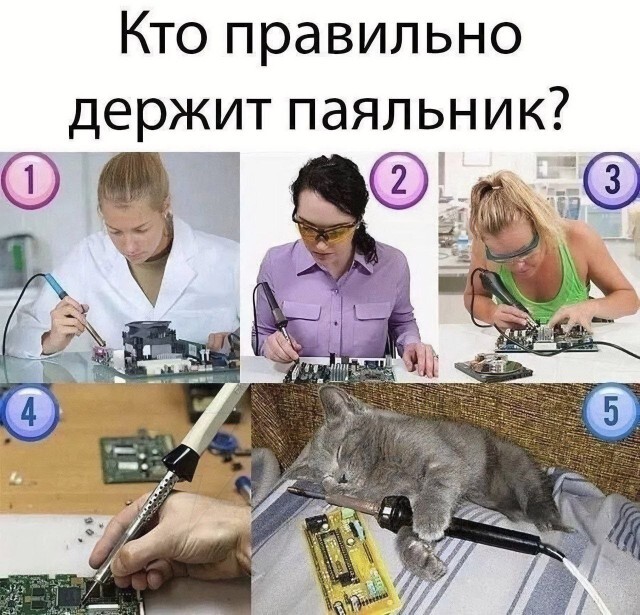 Кто правильно держит паяльник?

1

2

3

4

5