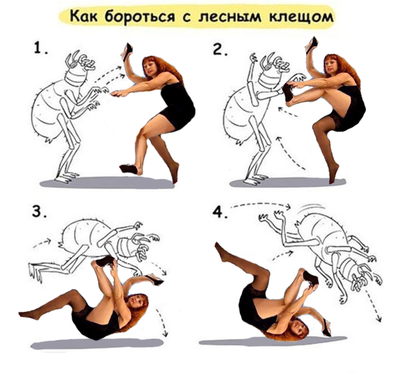 Как бороться с лесным клещом

1.

2.

3.

4.